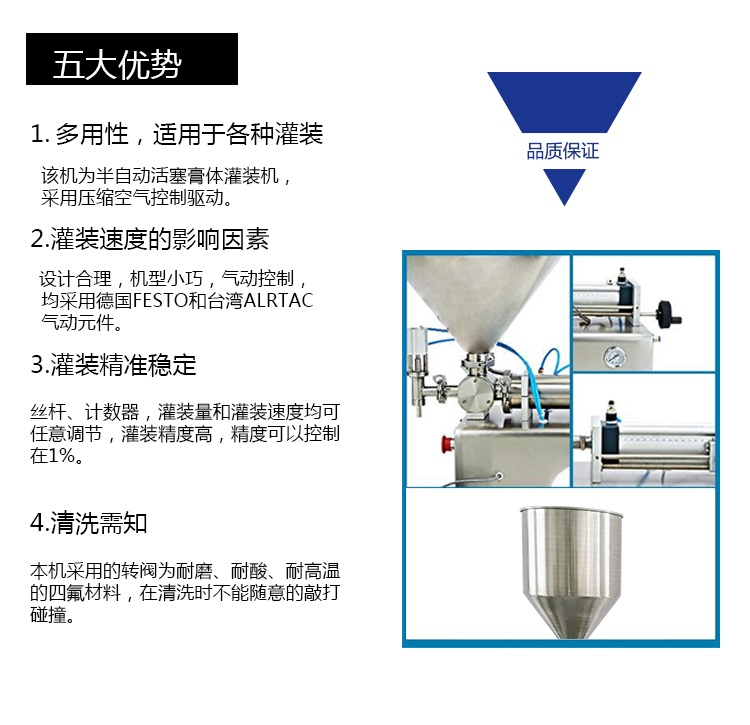 五大优势

1. 多用性，适用于各种灌装

该机为半自动活塞膏体灌装机，采用压缩空气控制驱动。

2.灌装速度的影响因素

设计合理，机型小巧，气动控制，均采用德国FESTO和台湾ALRTAC气动元件。

3.灌装精准稳定

丝杆、计数器，灌装量和灌装速度均可任意调节，灌装精度高，精度可以控制在1%。

4.清洗需知

本机采用的转阀为耐磨、耐酸、耐高温的四氟材料，在清洗时不能随意的敲打碰撞。

品质保证